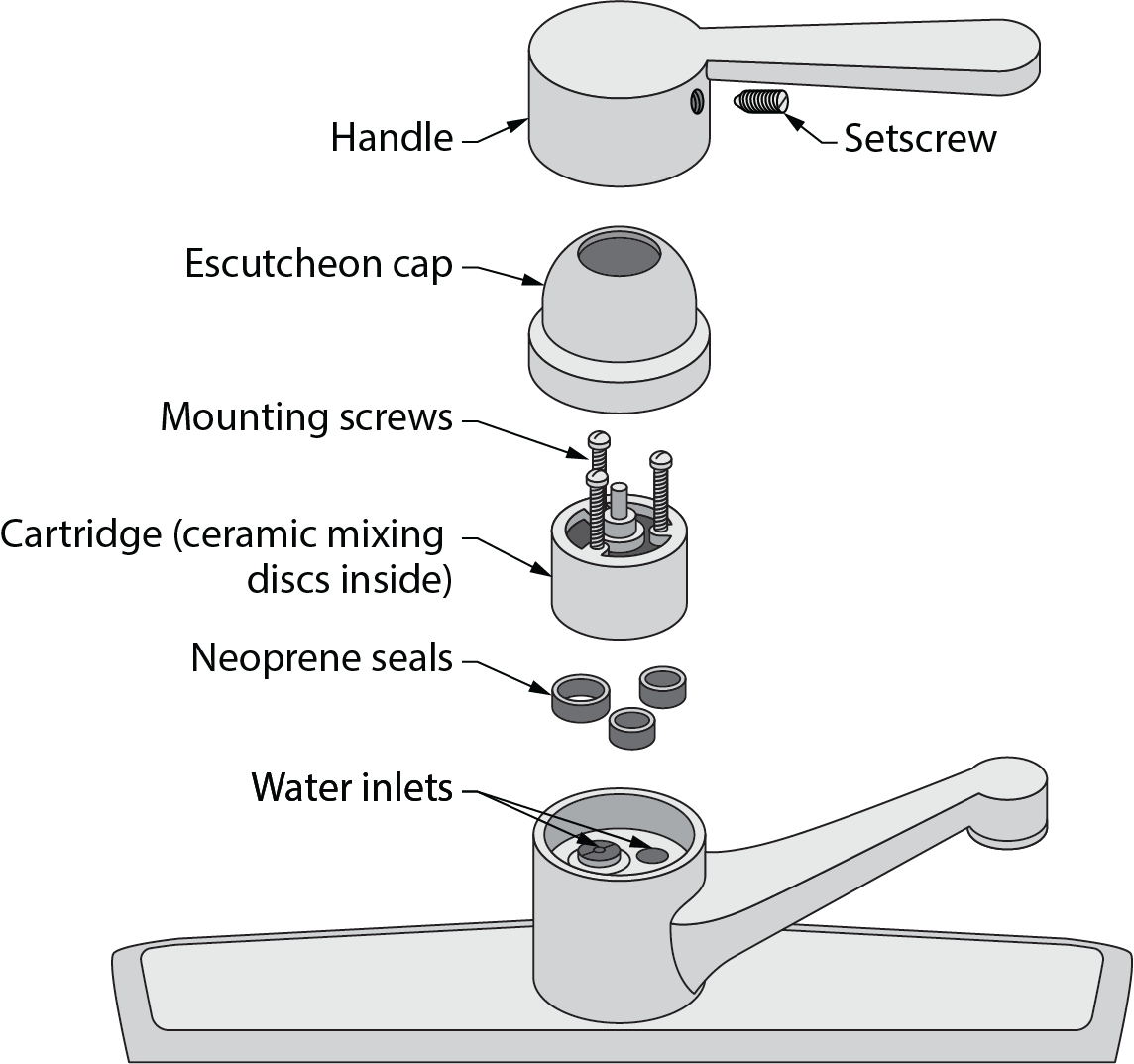 Handle

Setscrew

Escutcheon cap

Mounting screws

Cartridge (ceramic mixing discs inside)

Neoprene seals

Water inlets