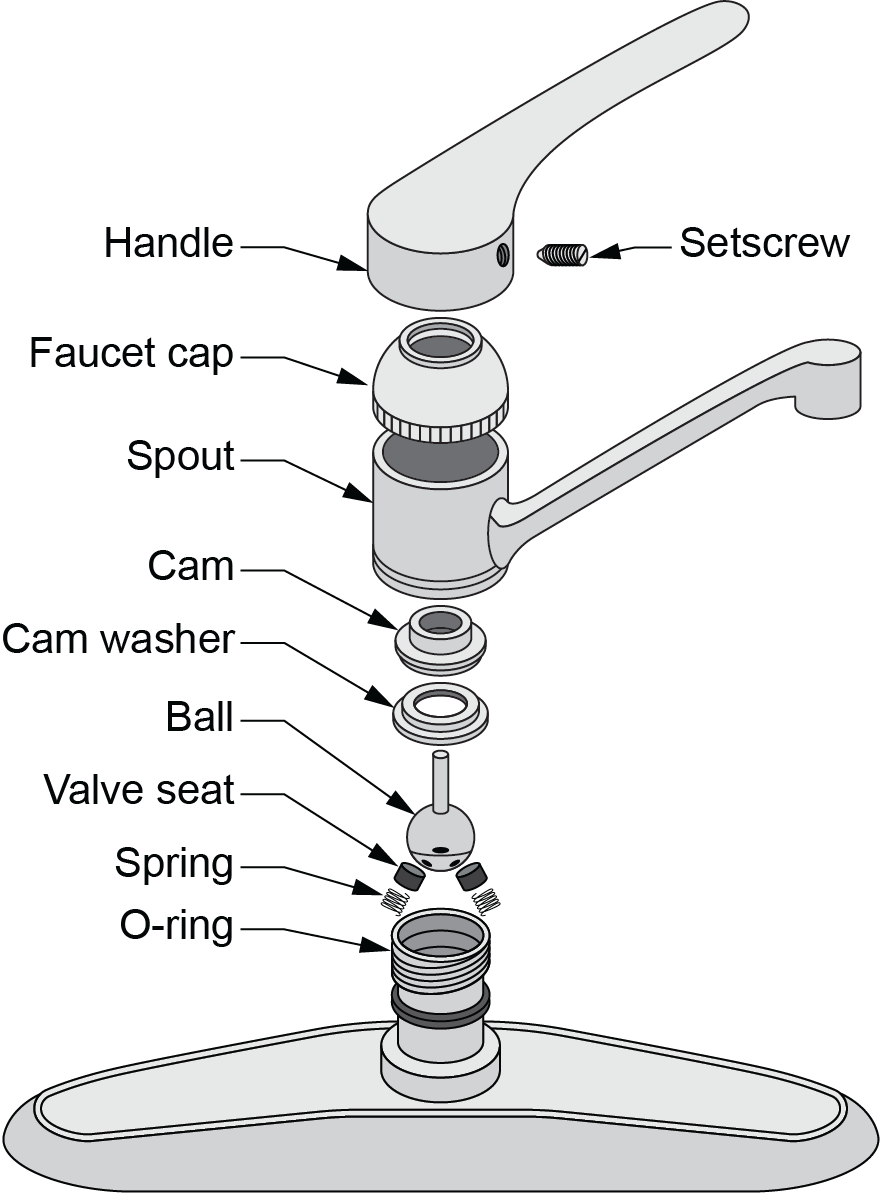 Handle
Setscrew
Faucet cap
Spout
Cam
Cam washer
Ball
Valve seat
Spring
O-ring