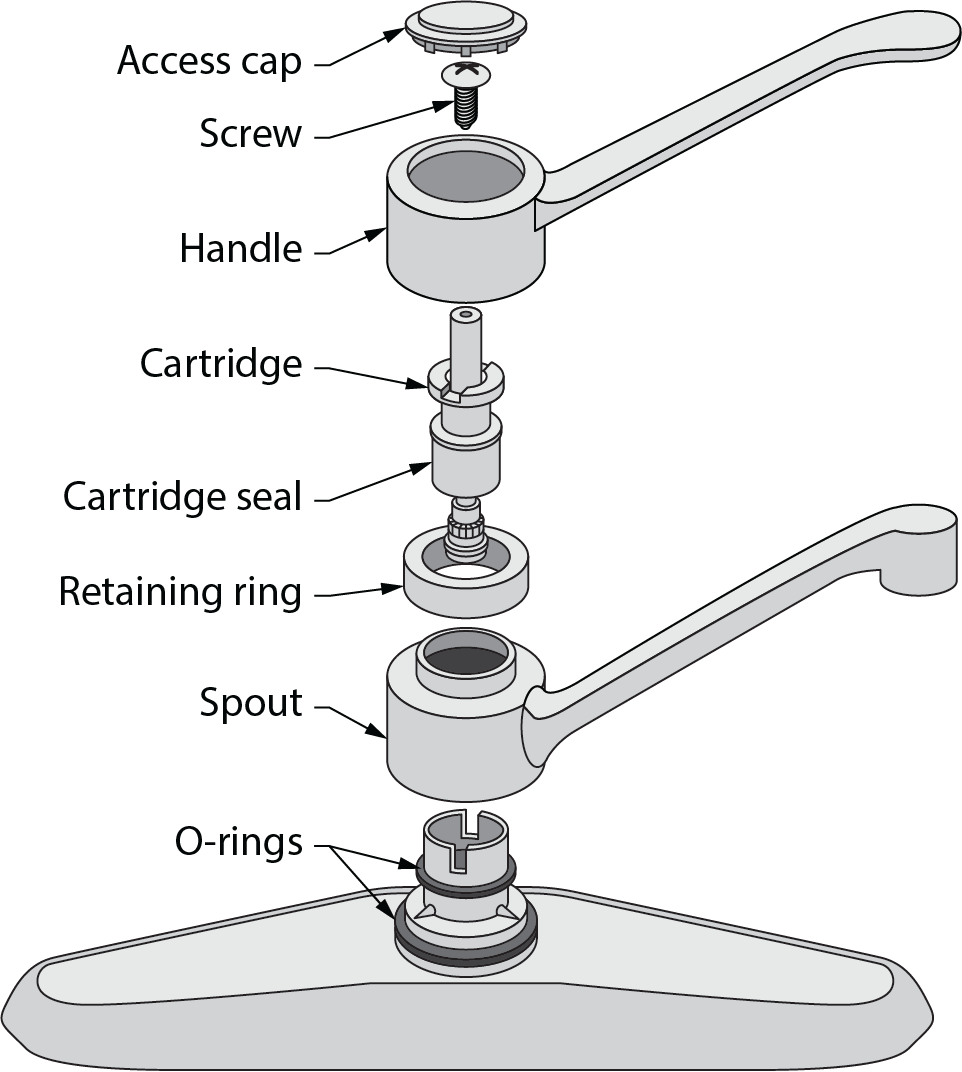 Access cap
Screw
Handle
Cartridge
Cartridge seal
Retaining ring
Spout
O-rings