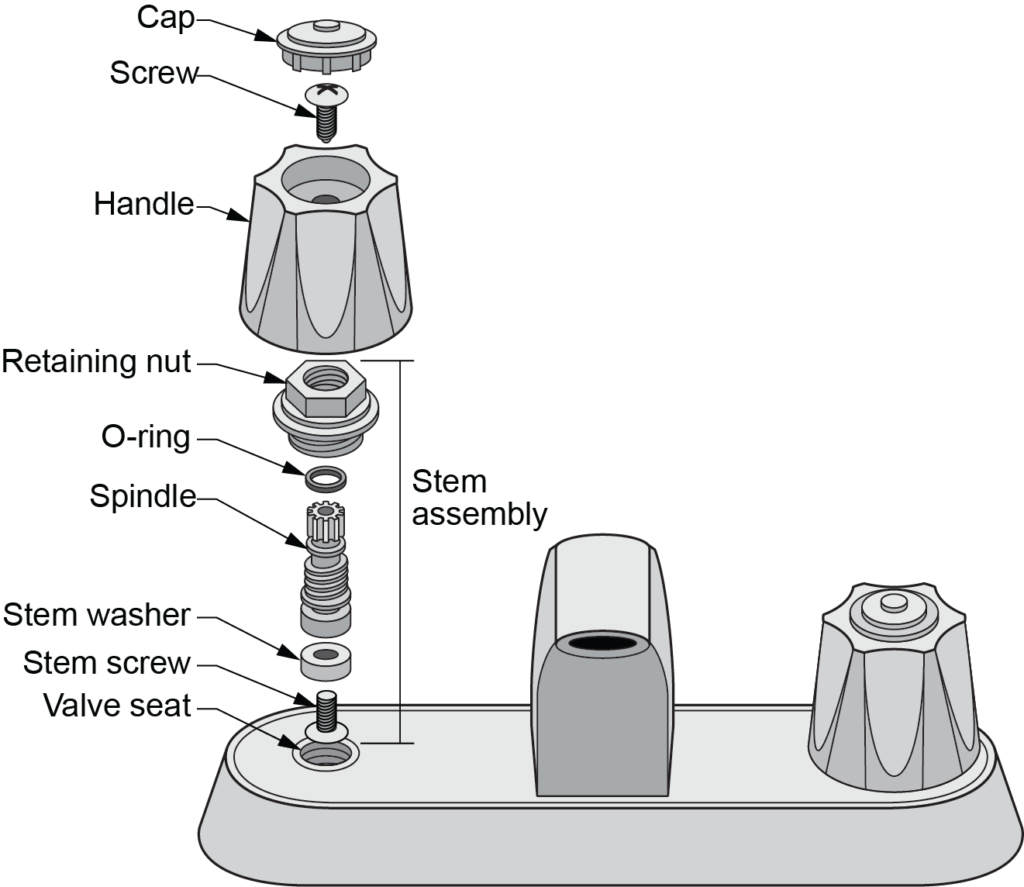 Cap
Screw
Handle
Retaining nut
O-ring
Spindle
Stem washer
Stem screw
Valve seat
Stem assembly