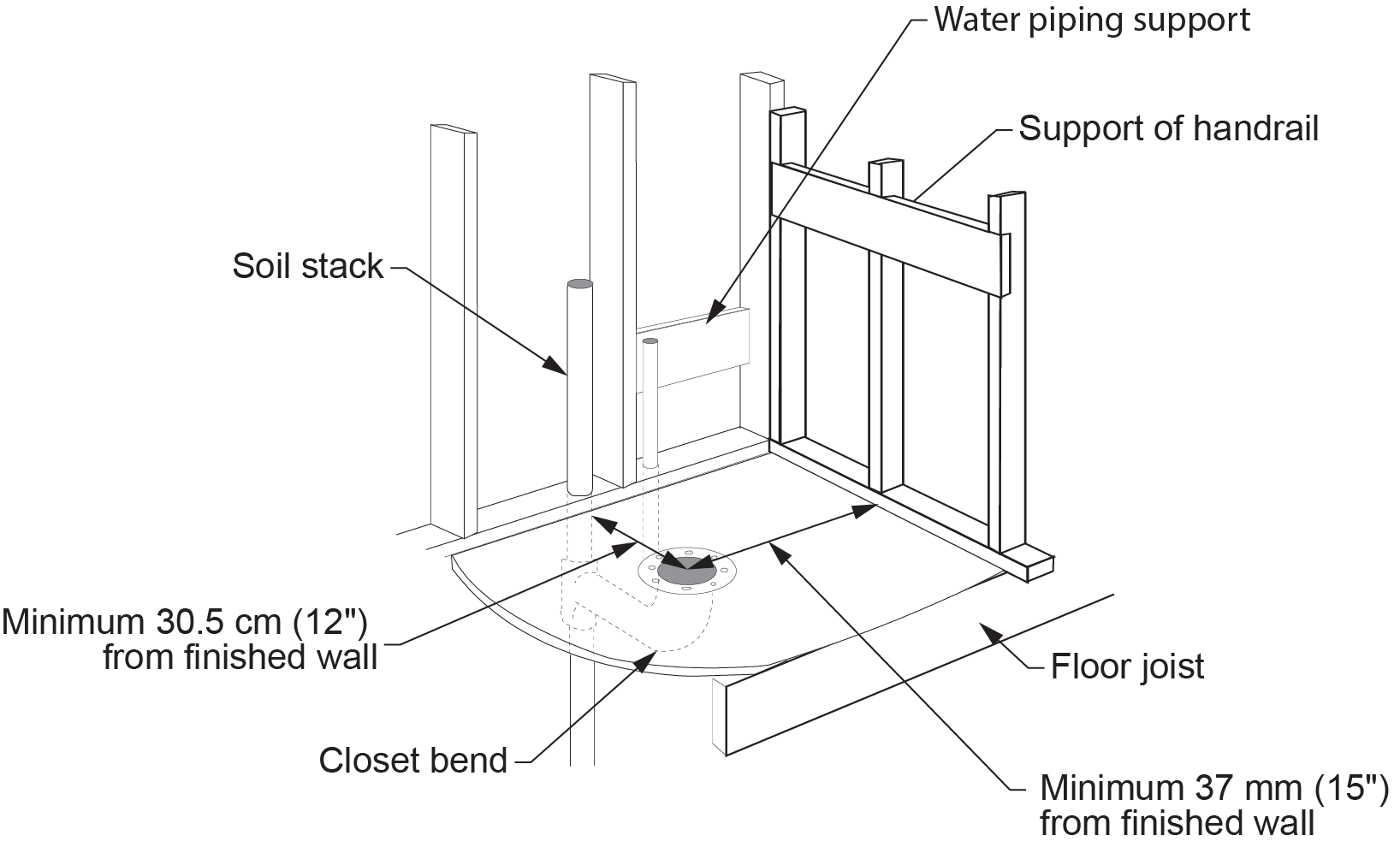 Water piping support

Support of handrail

Soil stack

Minimum 30.5 cm (12") from finished wall

Floor joist

Closet bend

Minimum 37 mm (15") from finished wall