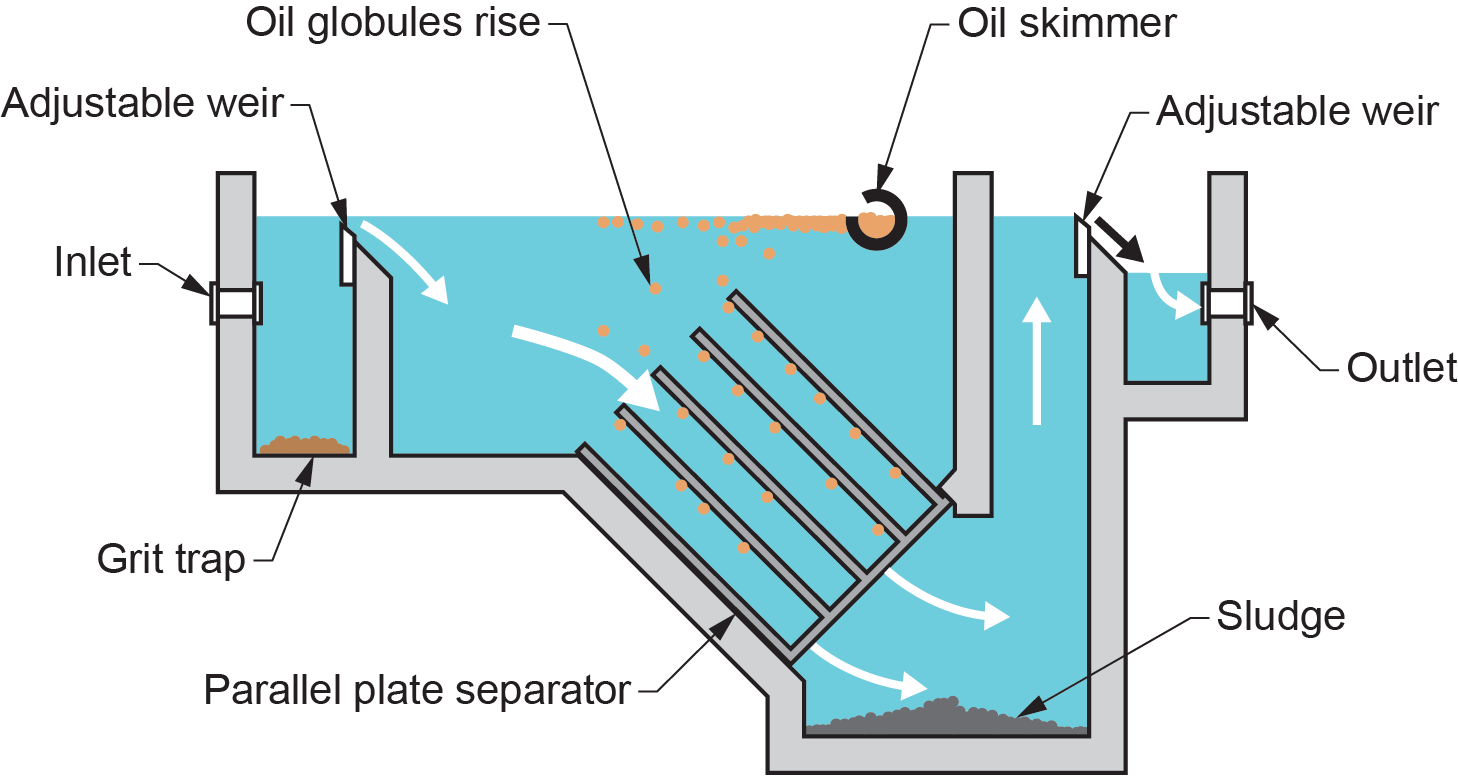 Oil globules rise

Oil skimmer

Adjustable weir

Adjustable weir

Inlet

Outlet

Grit trap

Sludge

Parallel plate separator