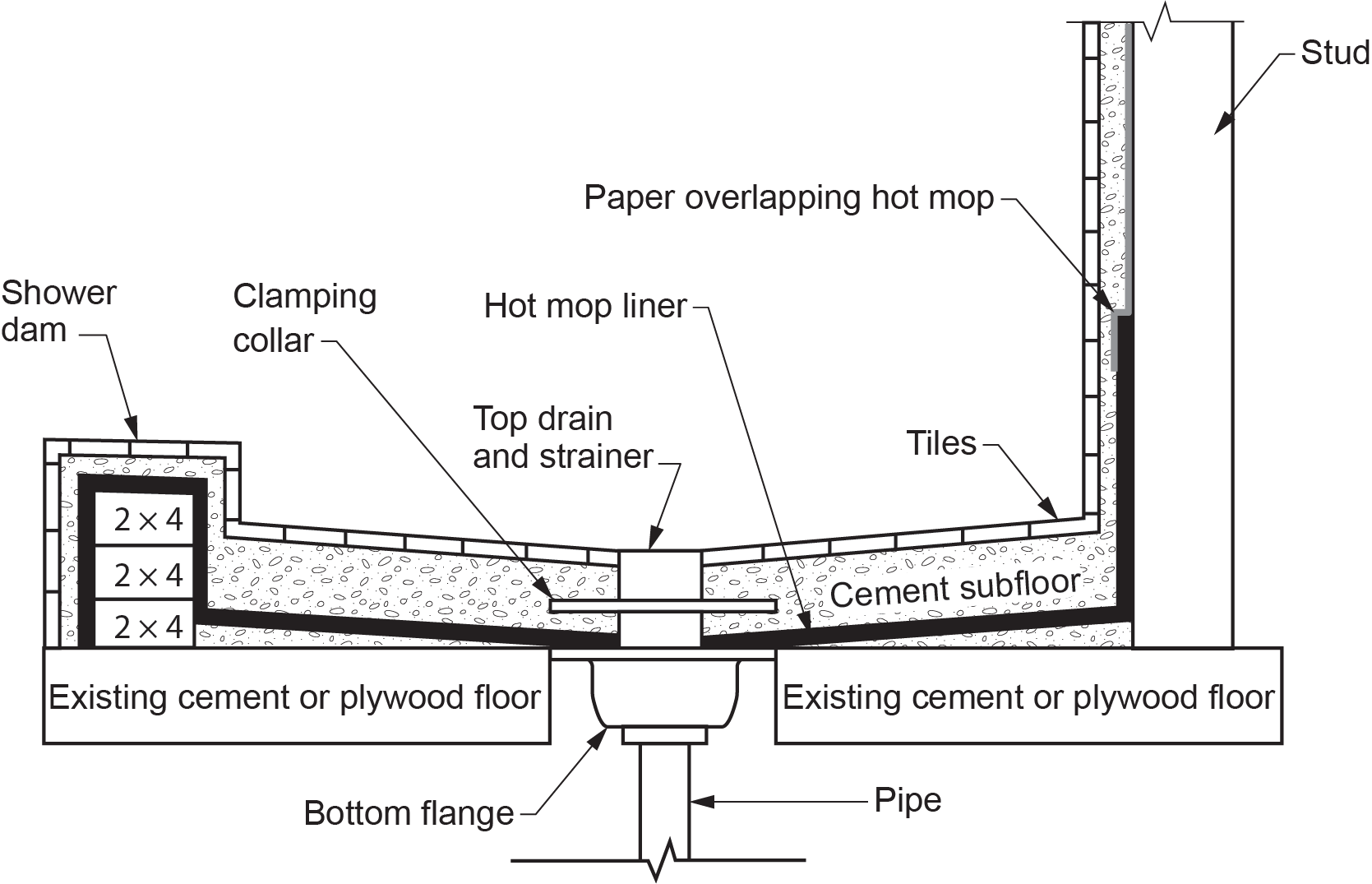 Stud

Paper overlapping hot mop

Shower dam

Clamping collar

Hot mop liner

Top drain and strainer

Tiles

$2 \times 4$

$2 \times 4$

$2 \times 4$

Cement subfloor

Existing cement or plywood floor

Existing cement or plywood floor

Bottom flange

Pipe