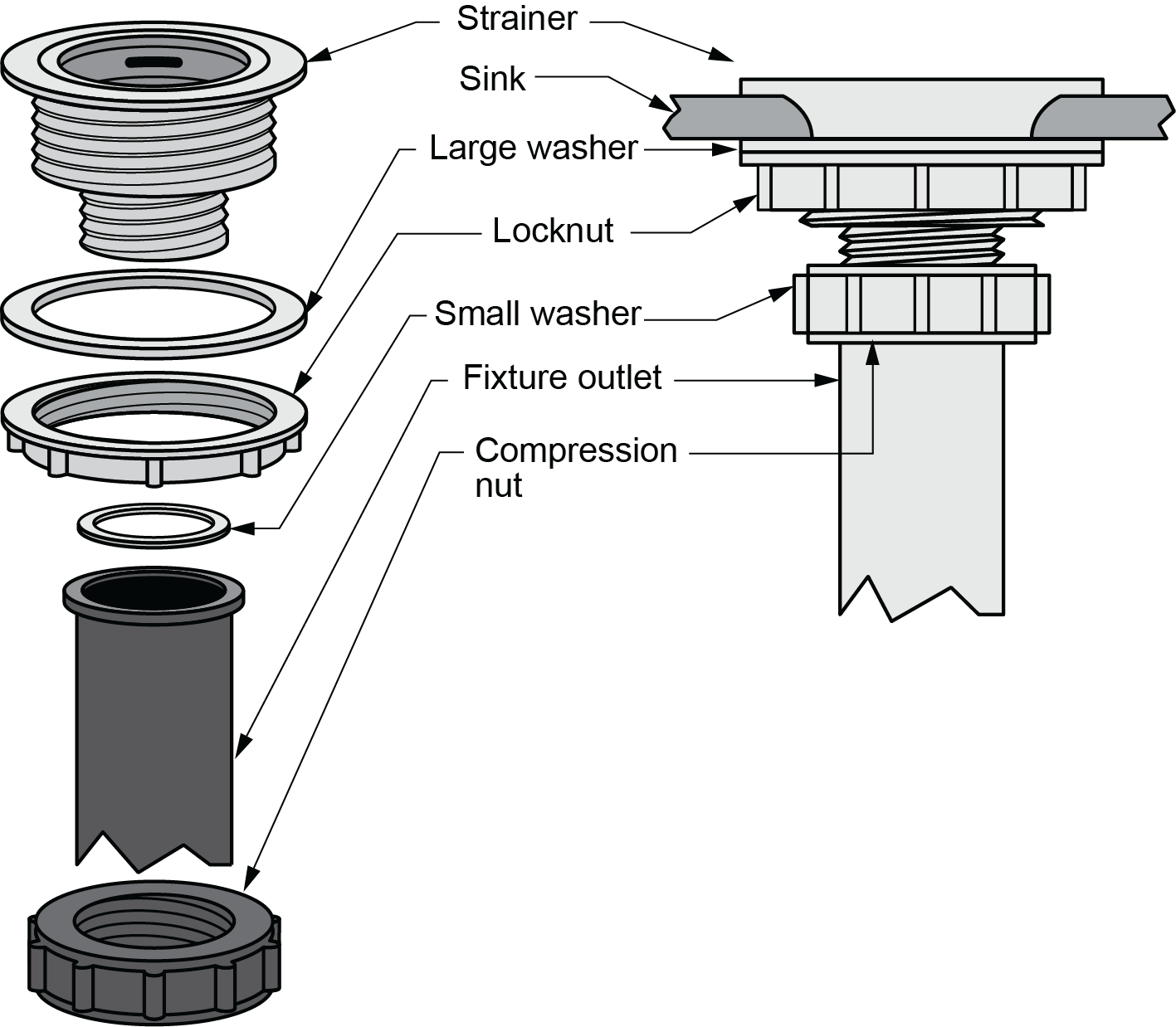 Strainer
Sink
Large washer
Locknut
Small washer
Fixture outlet
Compression nut