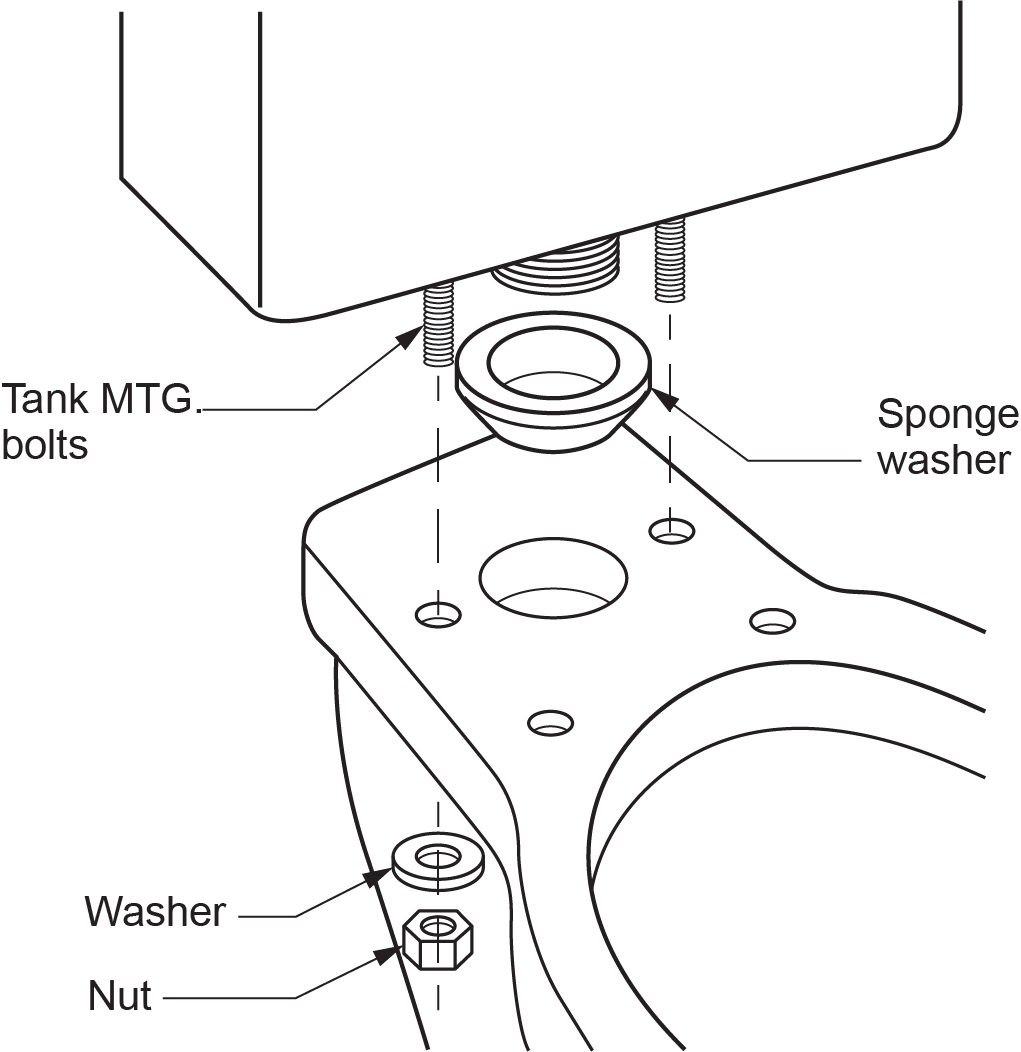 Tank MTG. bolts

Sponge washer

Washer

Nut