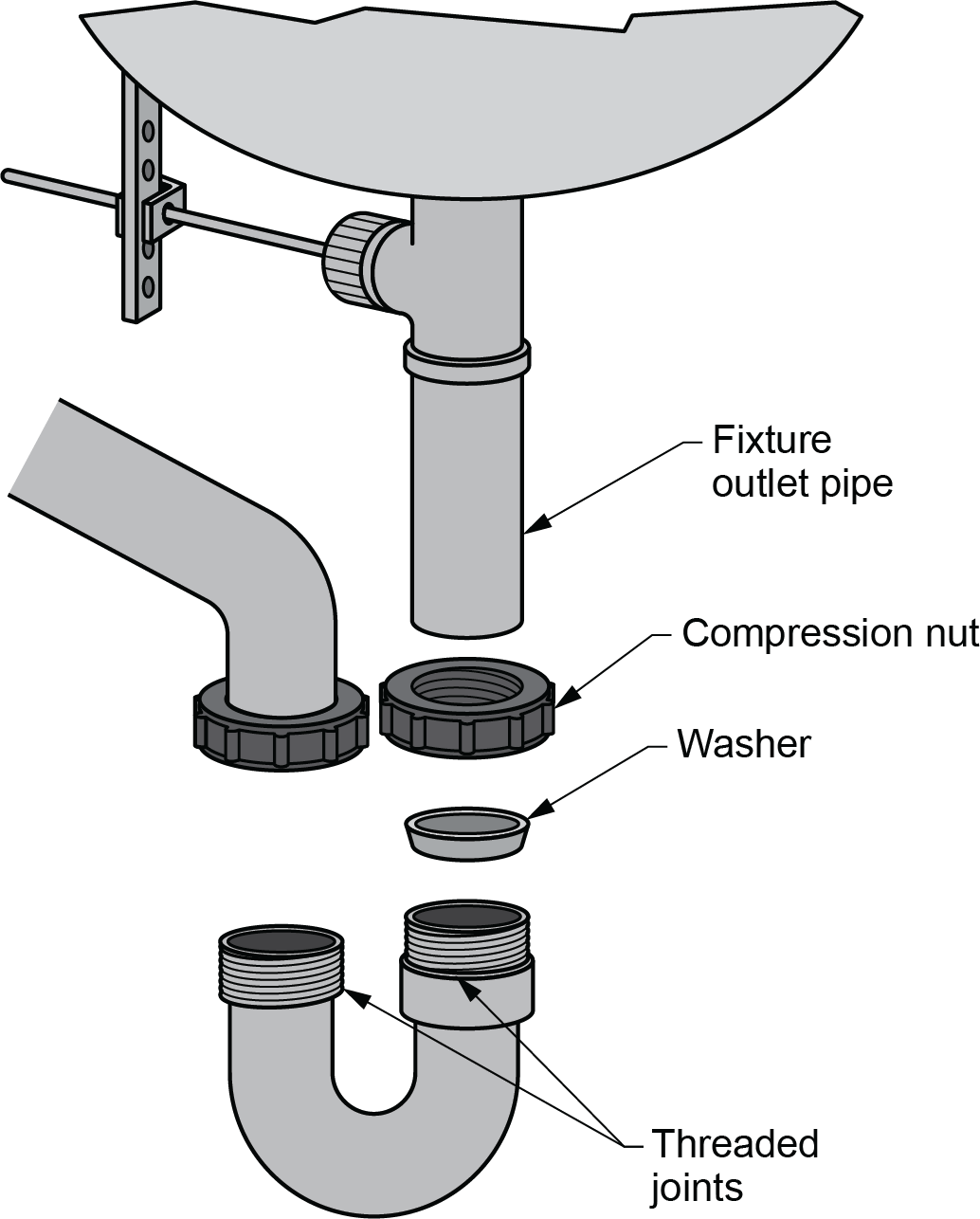 Fixture outlet pipe

Compression nut

Washer

Threaded joints