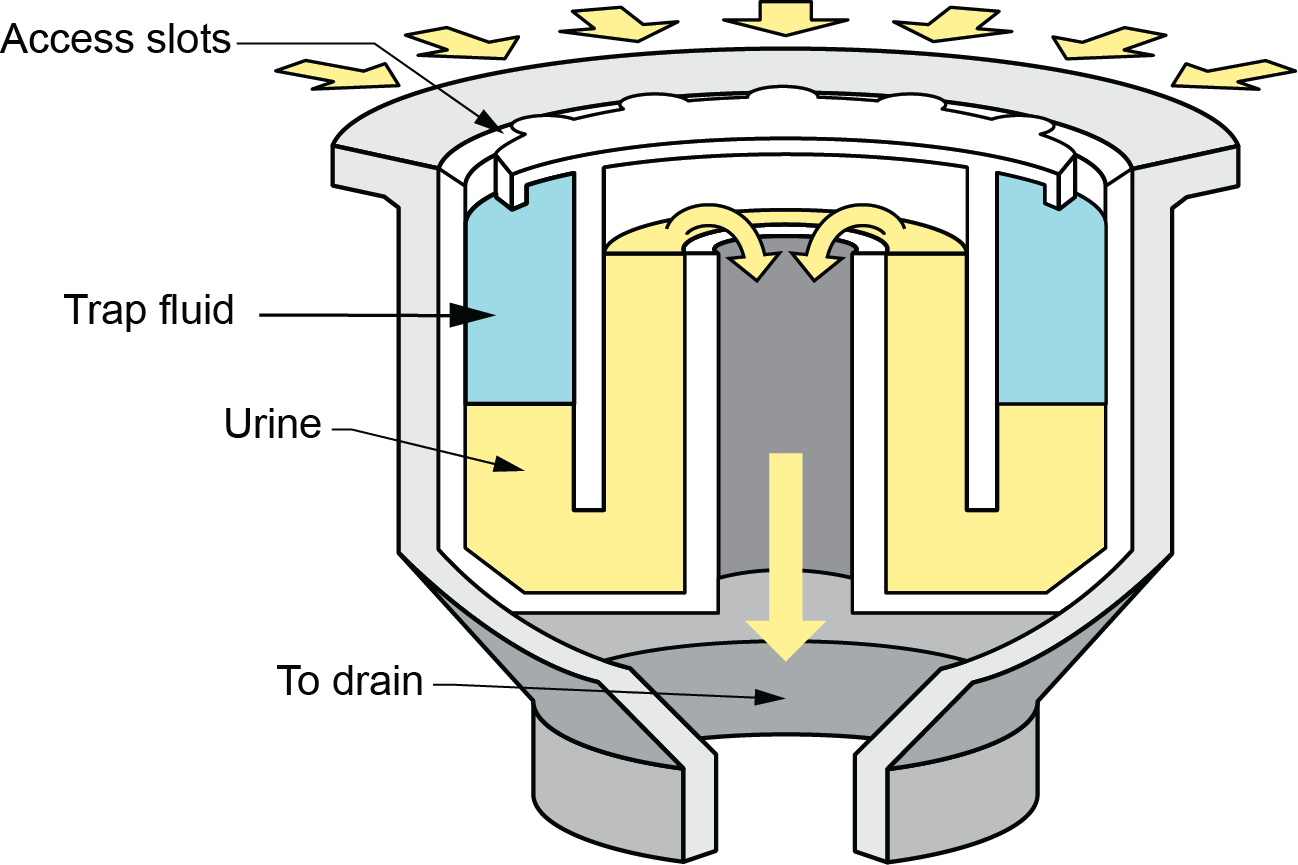 Access slots

Trap fluid

Urine

To drain