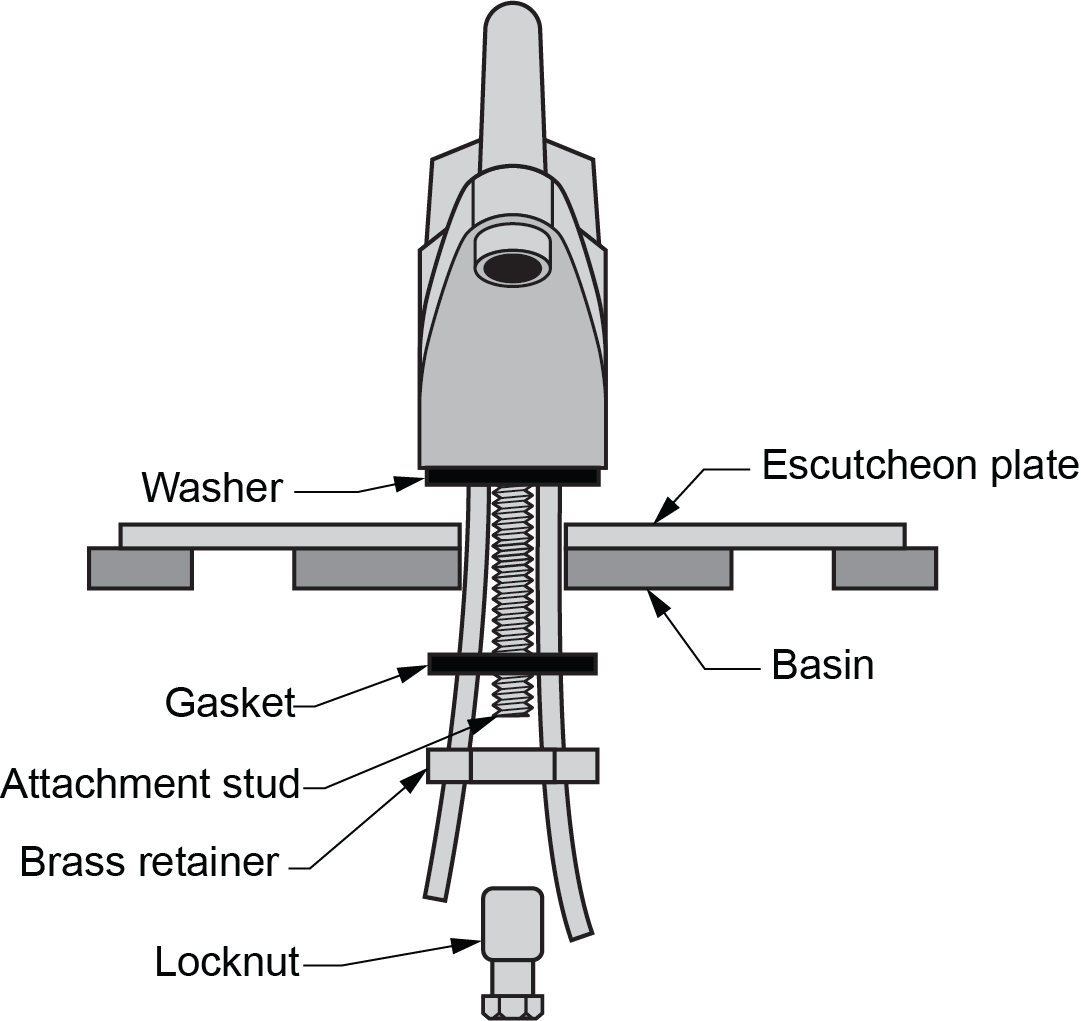 Washer
Escutcheon plate
Basin
Gasket
Attachment stud
Brass retainer
Locknut